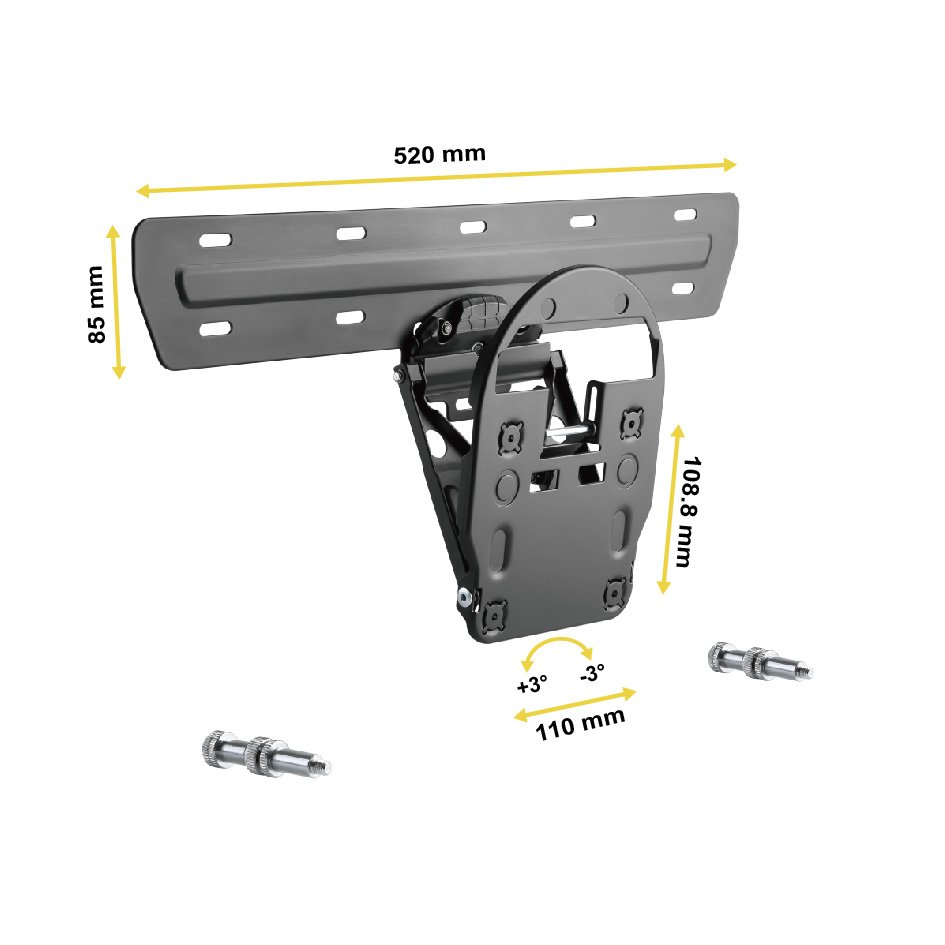 520 mm

85 mm

108.8 mm

+3°

-3°

110 mm